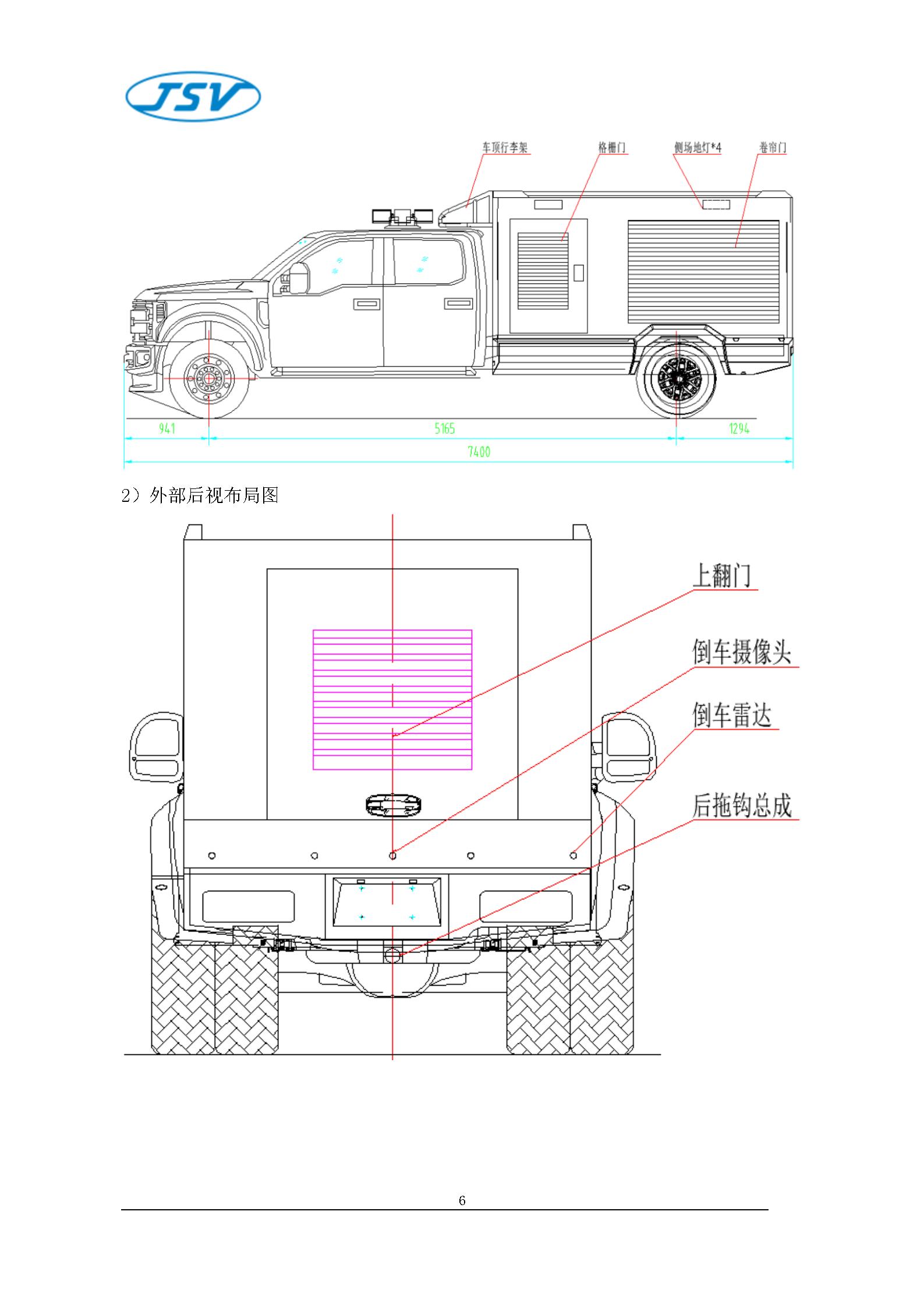 JSV

车顶行李架
格栅门
侧场地灯*4
卷帘门

941
5165
1294
7400

2）外部后视布局图

上翻门
倒车摄像头
倒车雷达
后拖钩总成

6